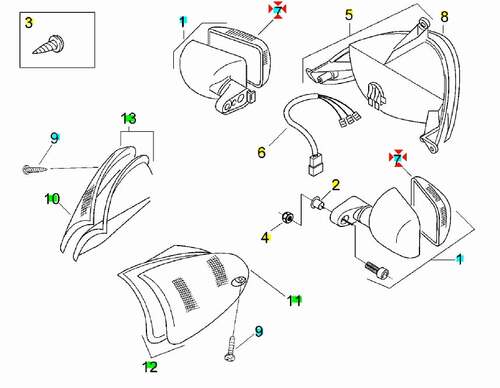 3
1
7
5
8
13
9
6
7
10
2
4
1
11
9
12