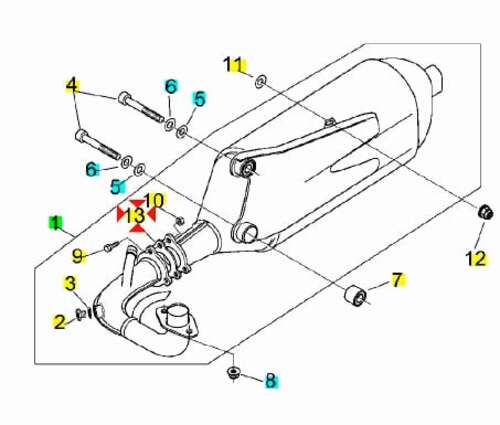 11
4
6
5
6
5
10
13
1
9
3
2
12
7
8