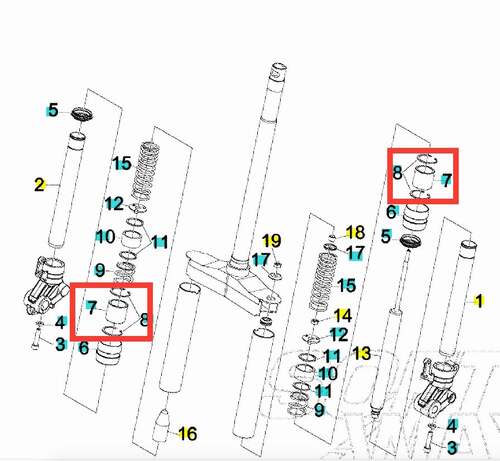 5
2
15
12
10
11
9
7
8
4
3
6
16
19
17
18
17
15
14
12
11
10
11
9
13
8
7
6
5
1
4
3