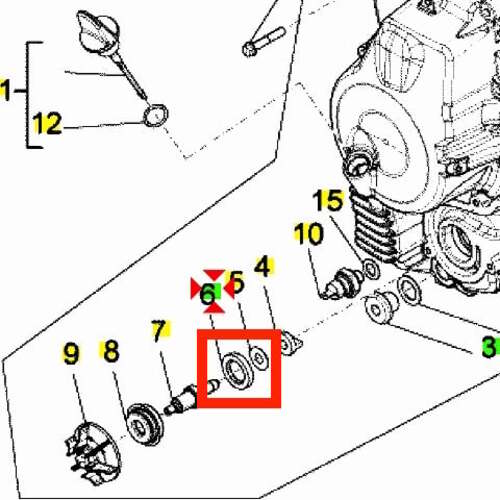 1
12
15
10
4
5
6
7
8
9
3