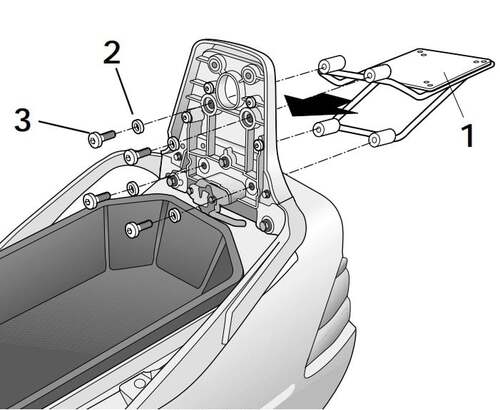 2
3
1