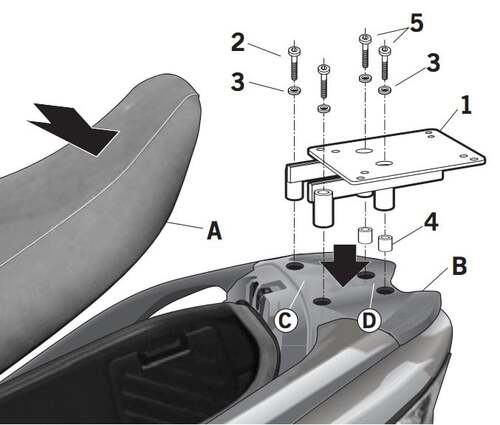 2
5
3
3
1
A
4
B
C
D