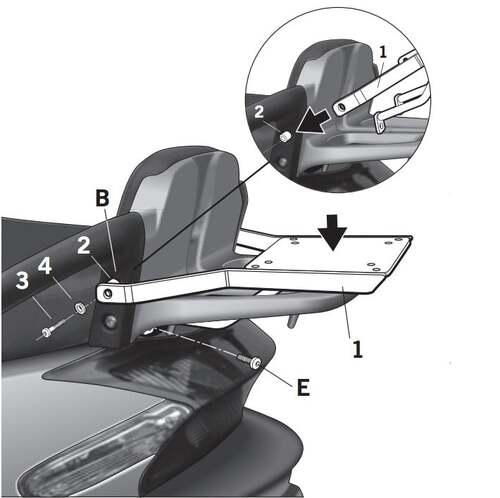 1
2
B
2
4
3
1
E