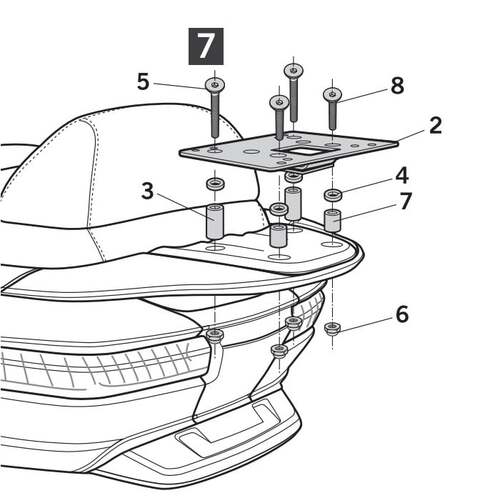 7
5
8
2
3
4
7
6