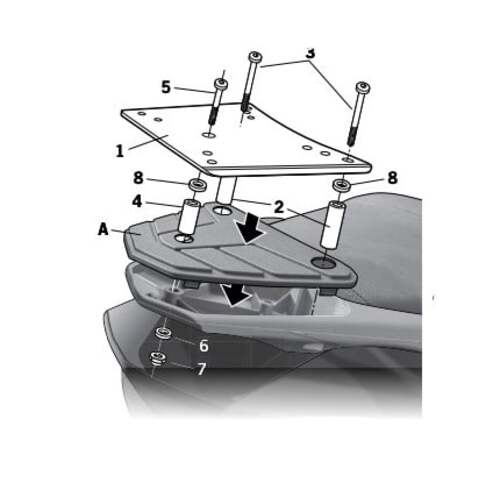 3
5
1
8
8
4
2
A
6
7