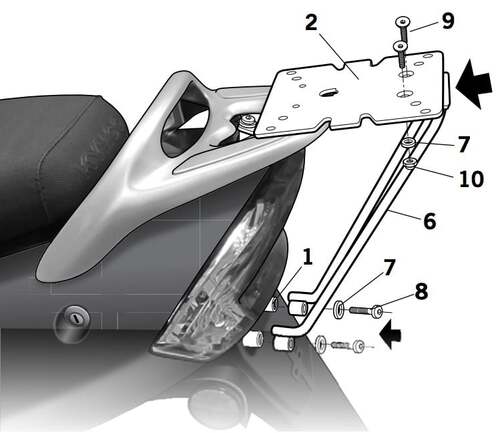 2
9
7
10
6
1
7
8