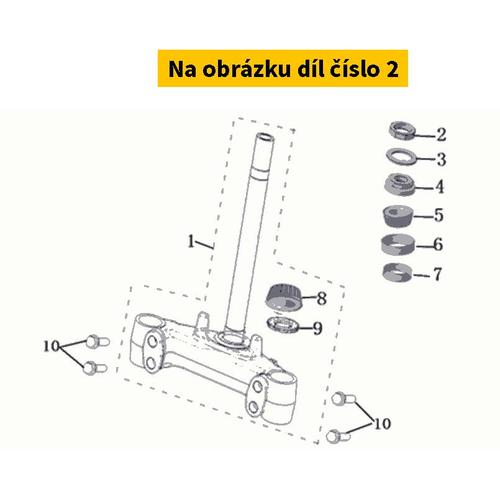 Na obrázku díl číslo 2

2
3
4
5
6
7
1
8
9
10
10