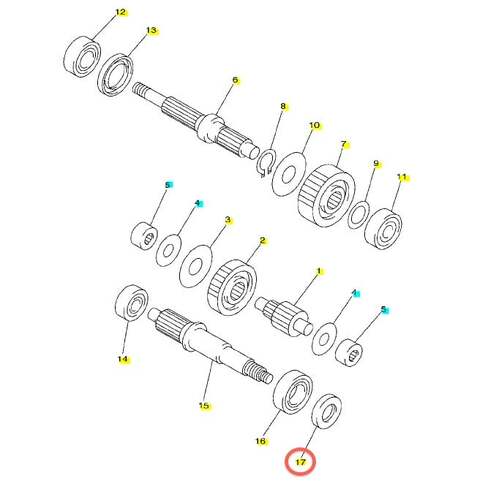 12
13
6
8
10
7
9
11
5
4
3
2
1
4
5
14
15
16
17