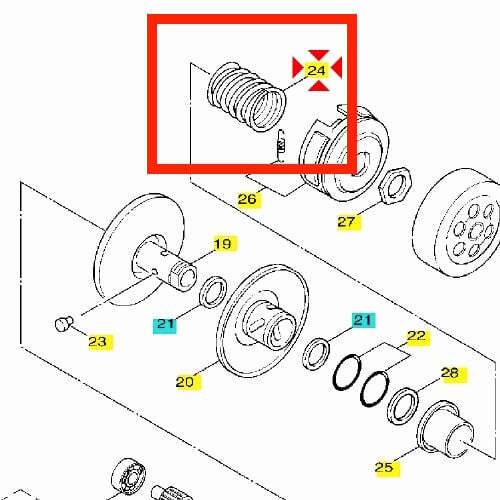 24

26

27

19

21

23

21

22

20

28

25