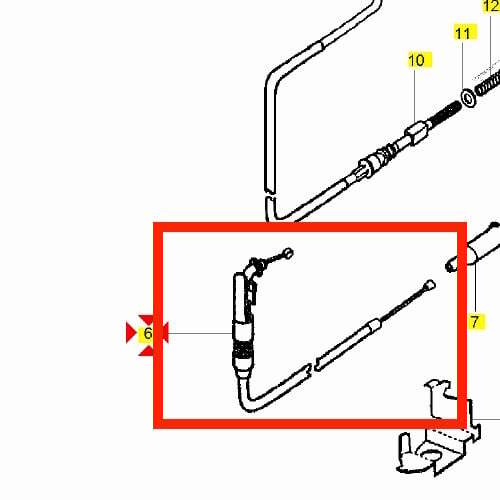 12
11
10
6
7