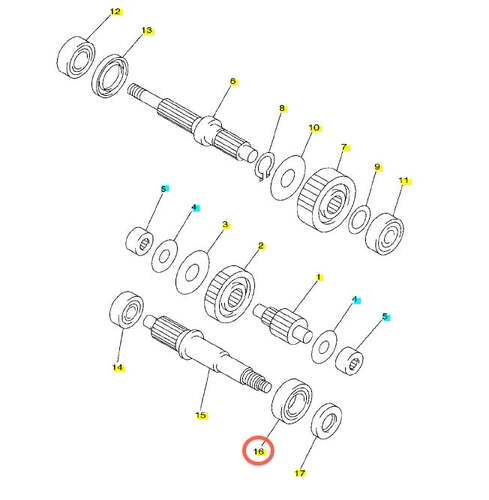 12
13
6
8
10
7
9
11
5
4
3
2
1
4
5
14
15
16
17