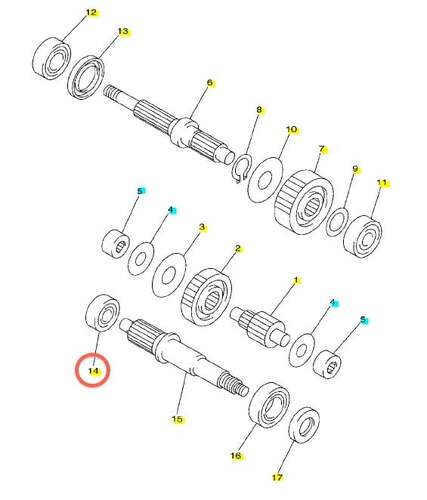 12
13
6
8
10
7
9
11
5
4
3
2
1
4
5
14
15
16
17