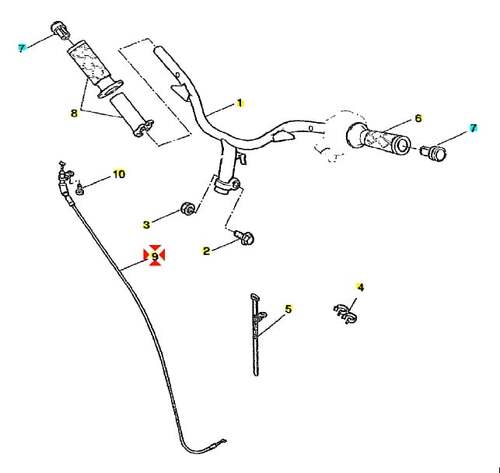 7
8
1
6
7
10
3
2
9
4
5