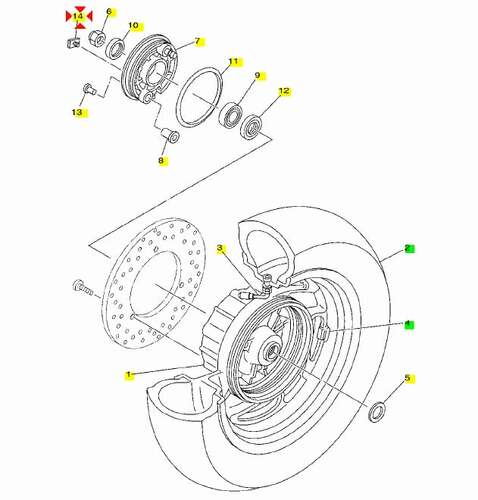 14
6
10
7
11
9
12
13
8
3
2
4
1
5