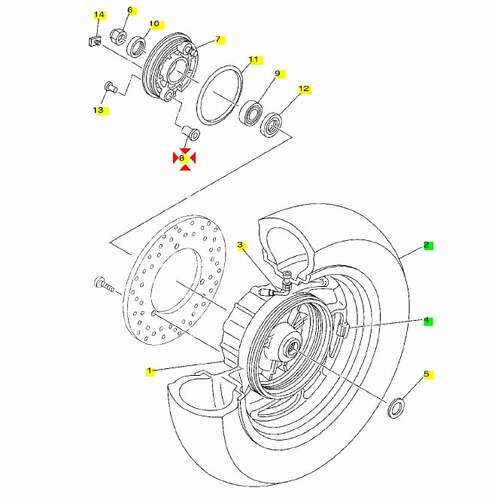 14
6
10
7
11
9
12
13
8
3
2
4
1
5