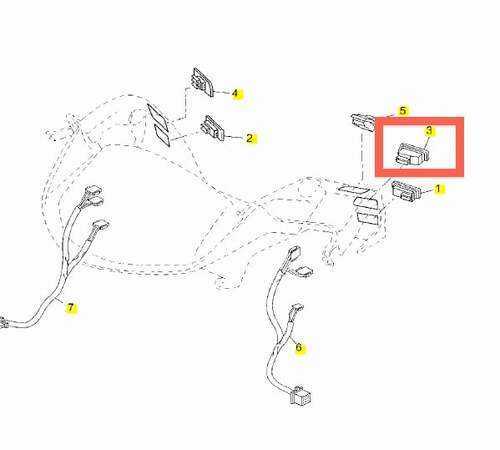 4
2
5
3
1
7
6