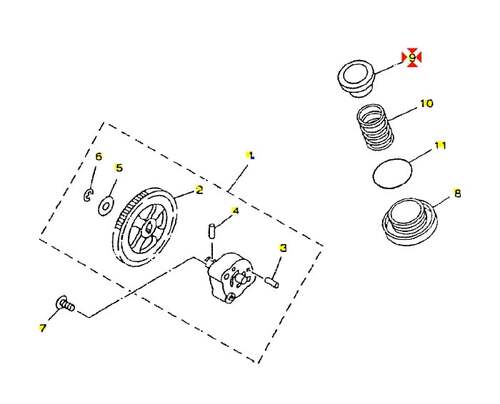 9
10
11
8
1
6
5
2
4
3
7