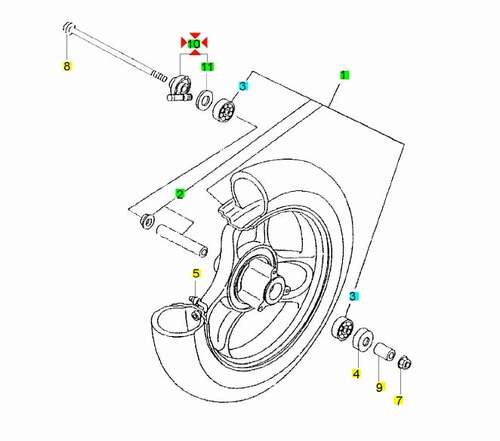 8
10
11
3
1
2
5
3
4
9
7