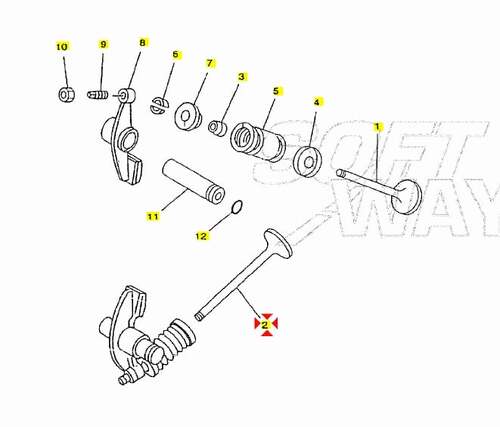 10
9
8
6
7
3
5
4
1
11
12
2
SOFT WAY