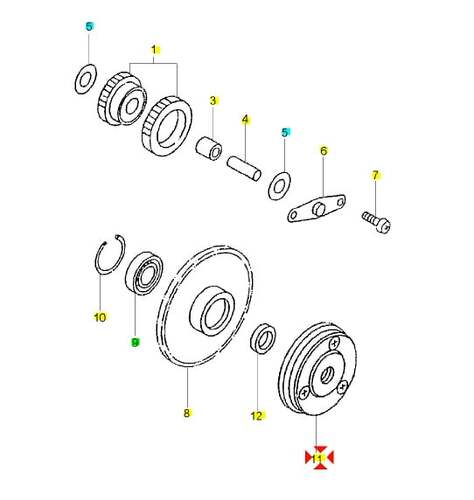 5
1
3
4
5
6
7
10
9
8
12
11