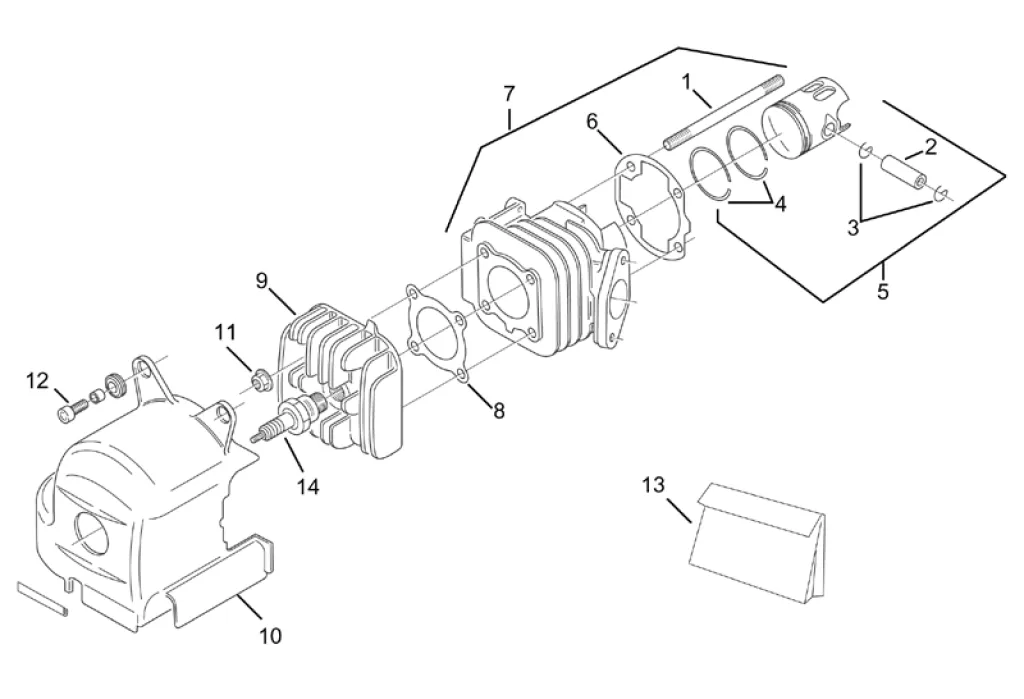 7
1
6
2
4
3
5
9
11
12
8
14
13
10