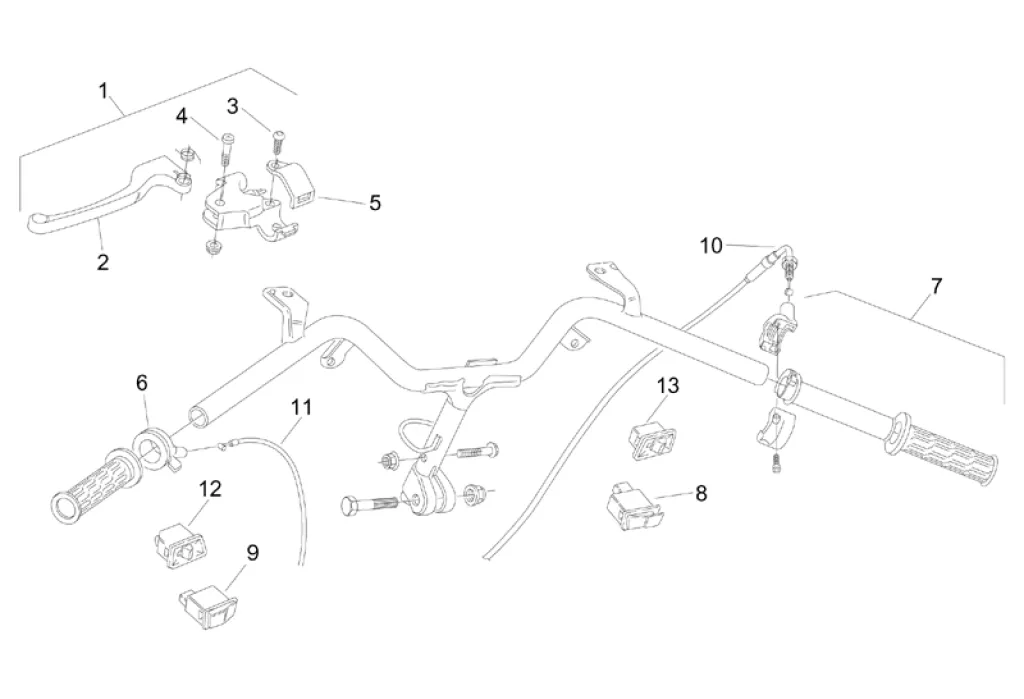 1
4
3
5
2
10
7
6
11
13
12
8
9