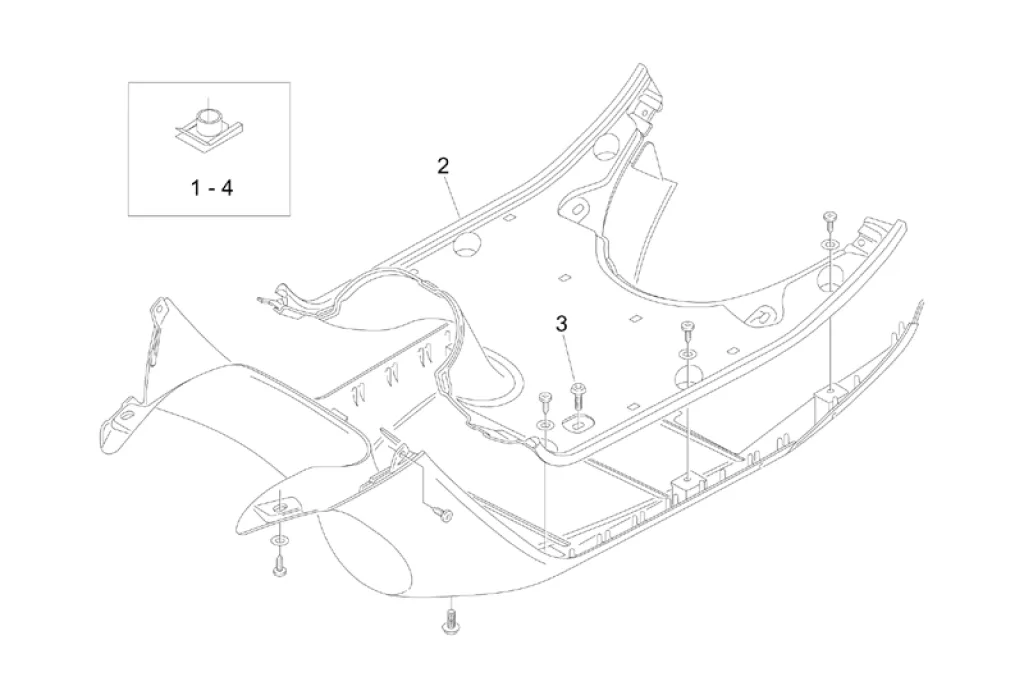 1 - 4

2

3