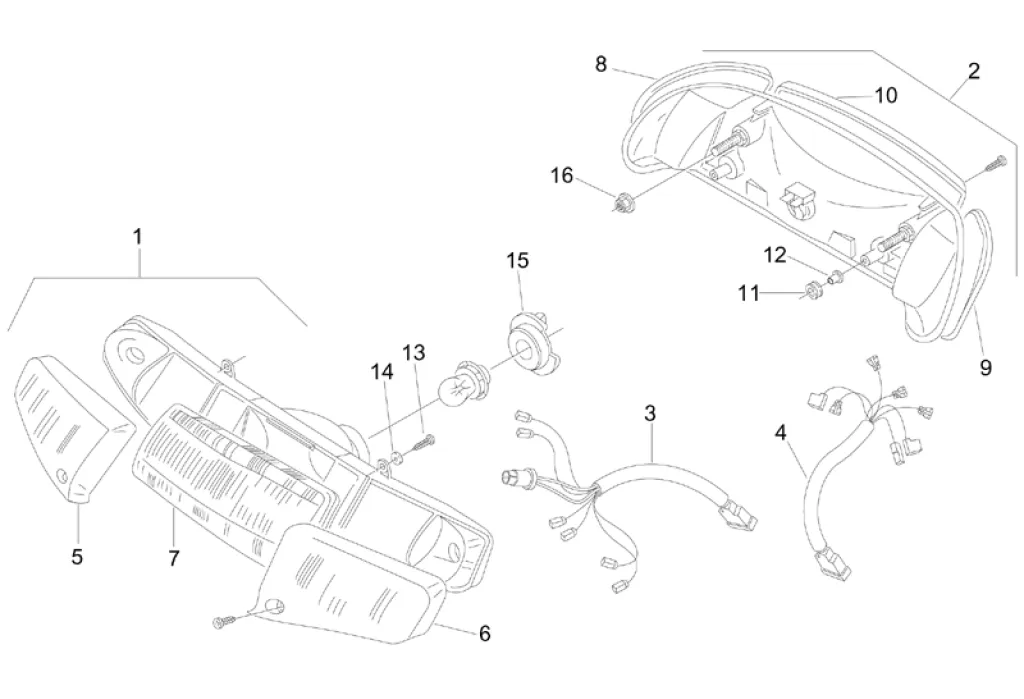 8
10
2
16
12
11
9
1
15
13
14
3
4
5
7
6