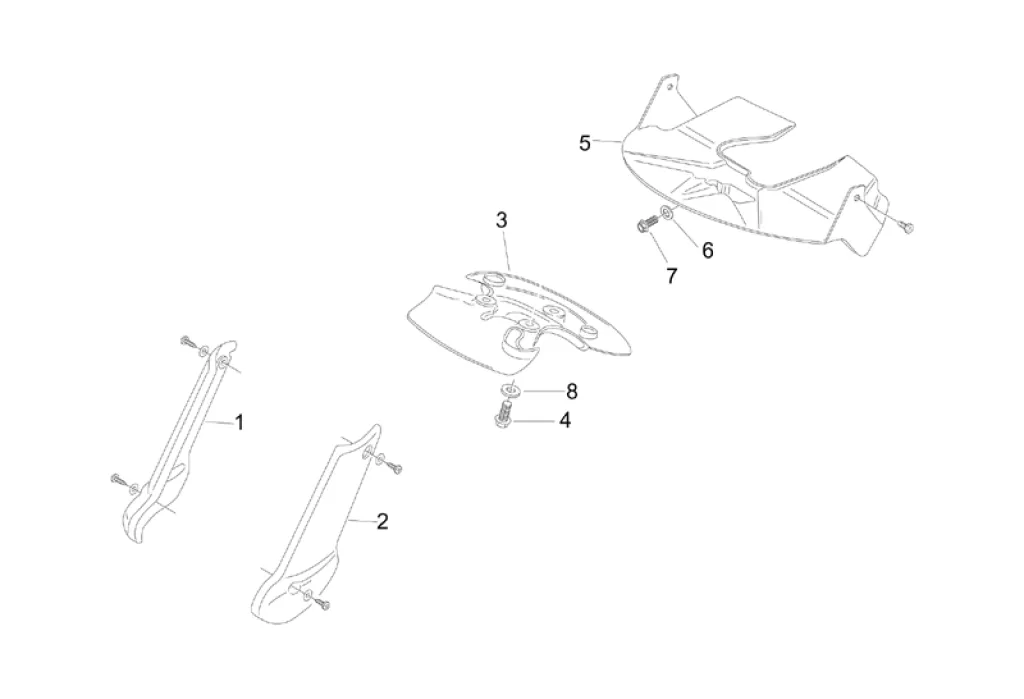 5
3
6
7
8
4
1
2