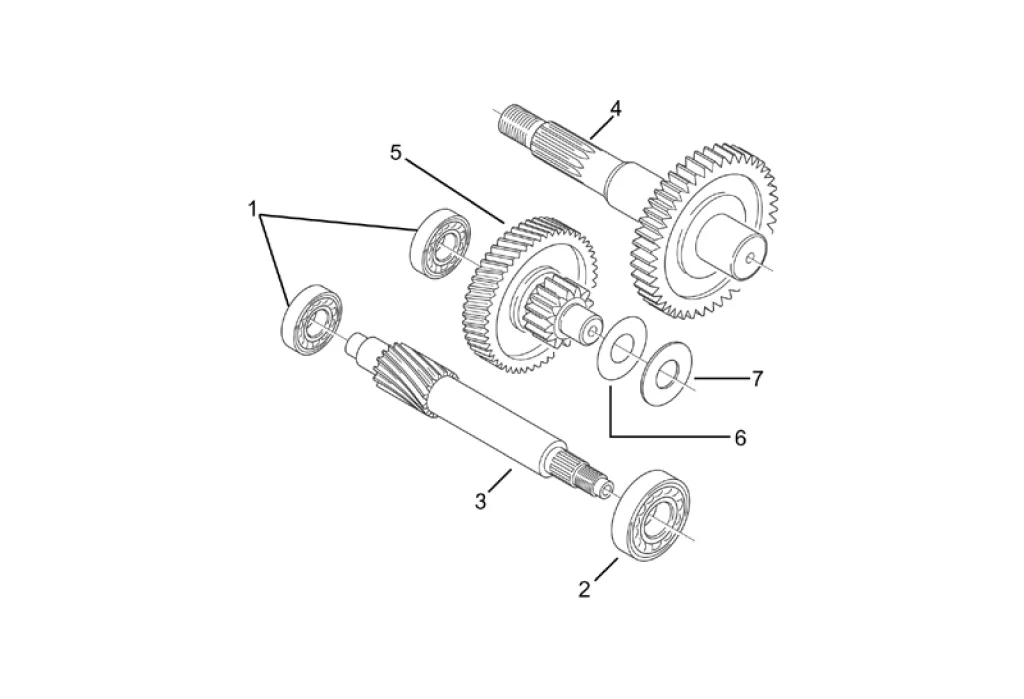 4
5
1
7
6
3
2