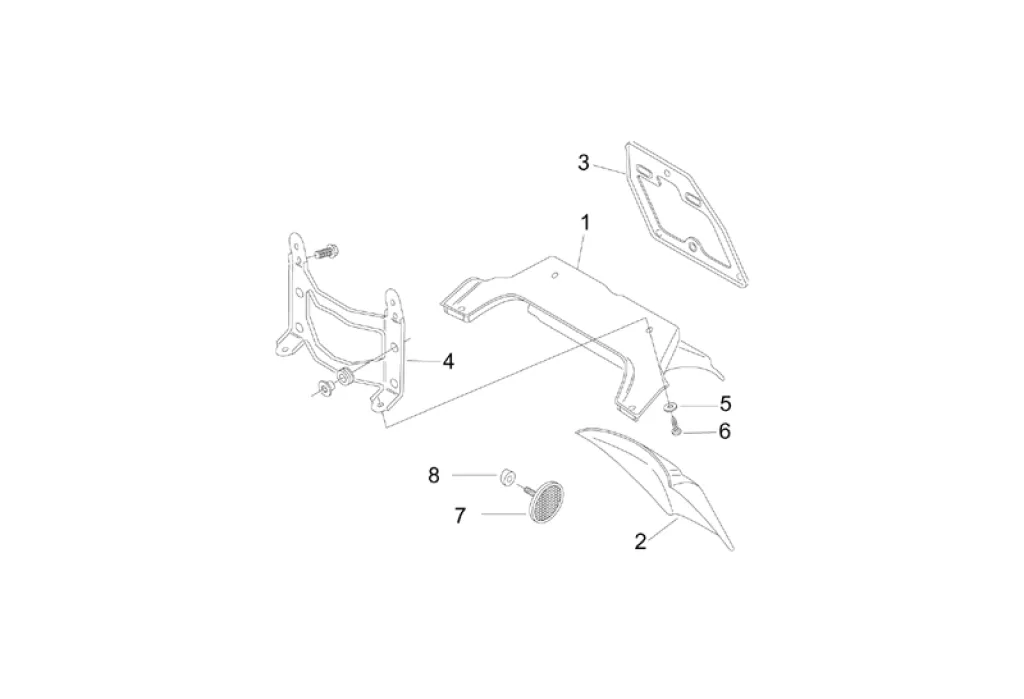 3
1
4
5
6
8
7
2