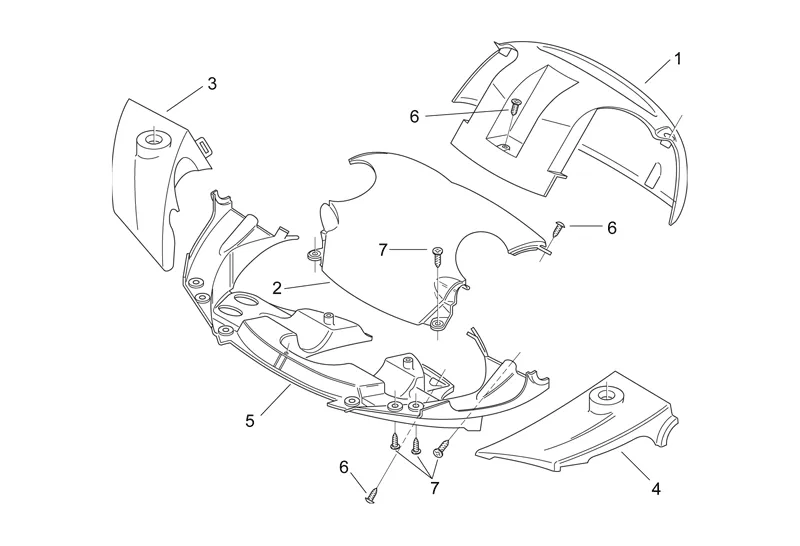 1
3
6
6
7
2
5
6
7
4