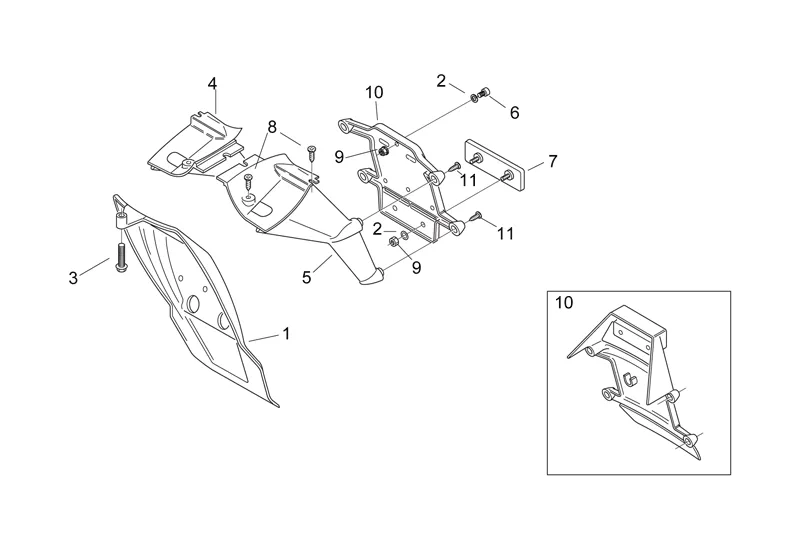 4
8
10
2
6
9
7
11
2
11
9
5
3
1
10