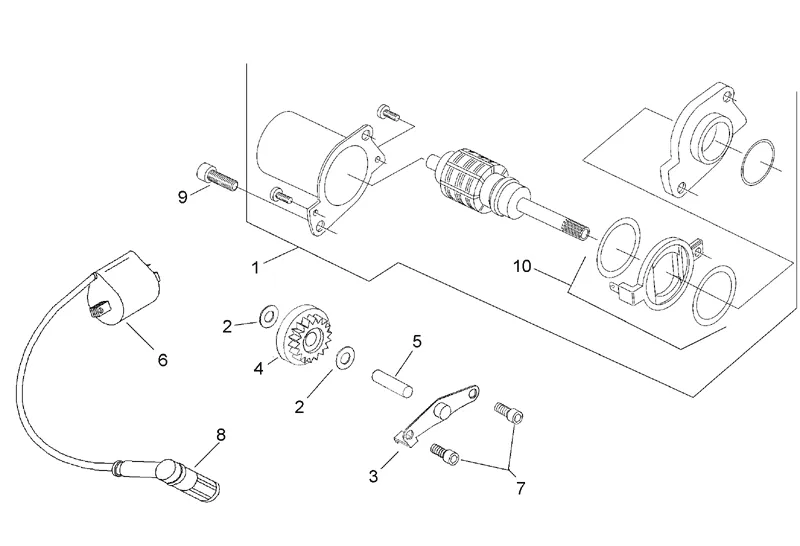 9
1
10
2
4
6
5
2
8
3
7