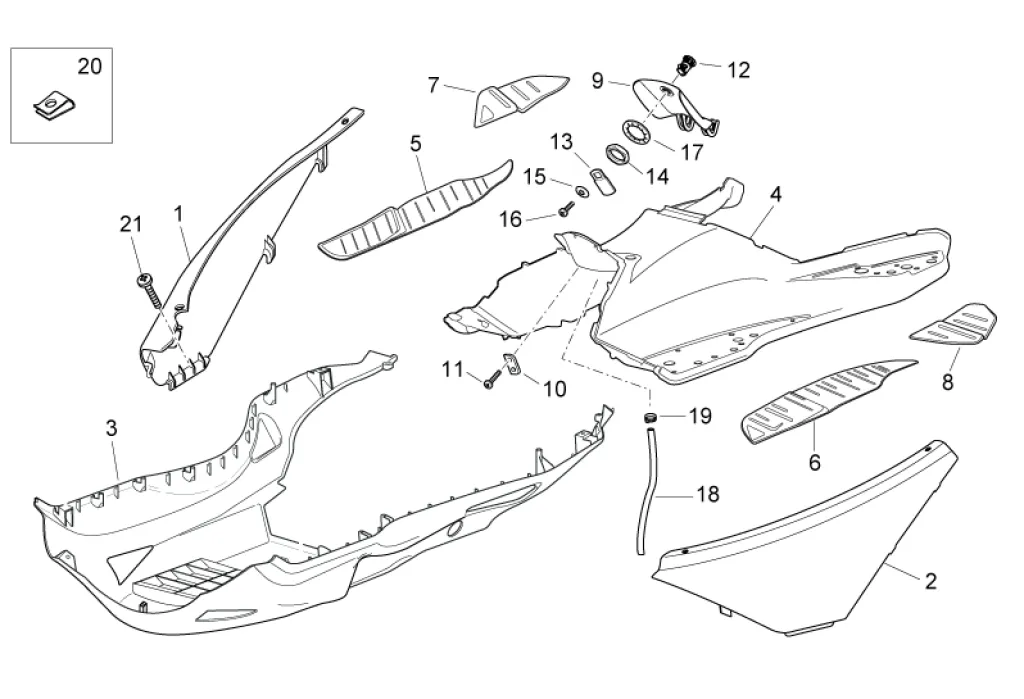 20
7
9
12
5
13
17
15
14
21
1
16
4
8
11
10
3
19
6
18
2