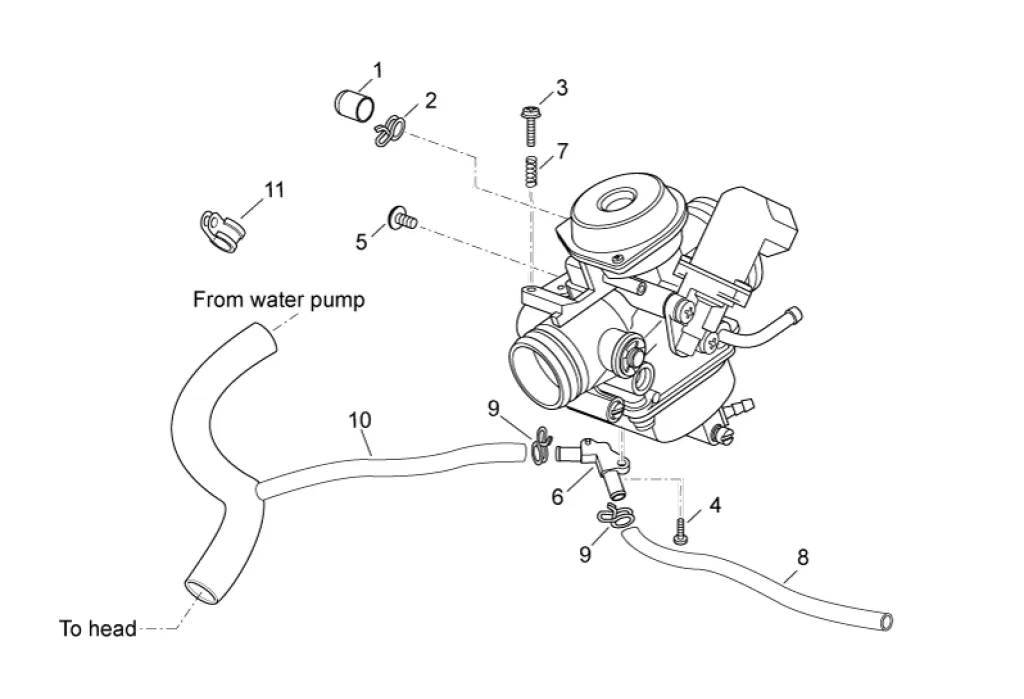 1
2
3
7
11
5
From water pump
10
9
6
4
9
8
To head