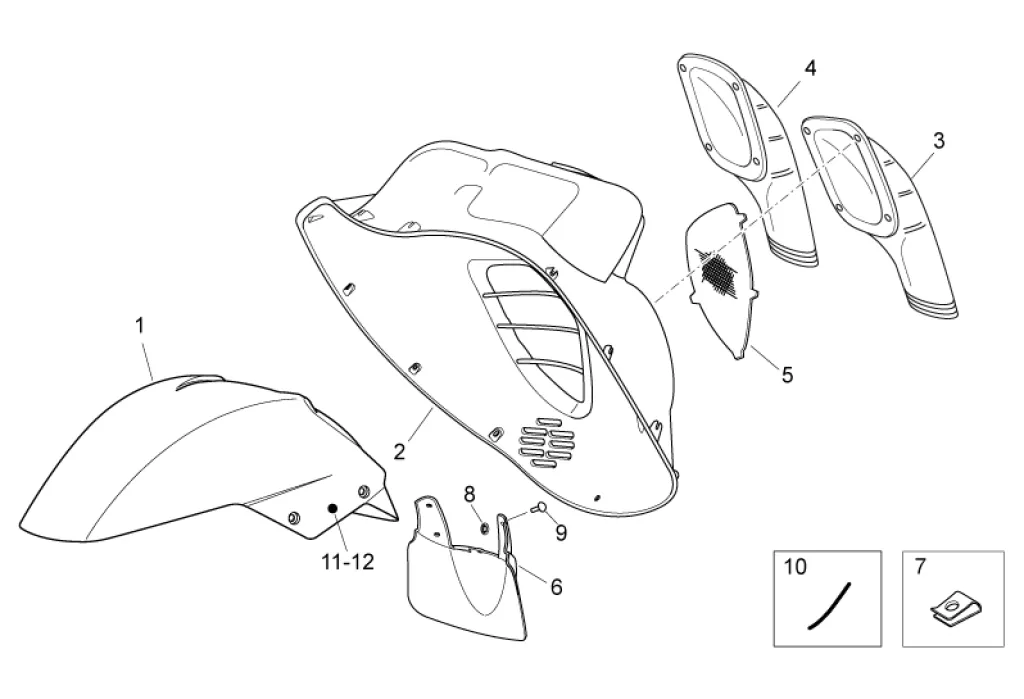 4
3
1
5
2
8
9
11-12
6
10
7