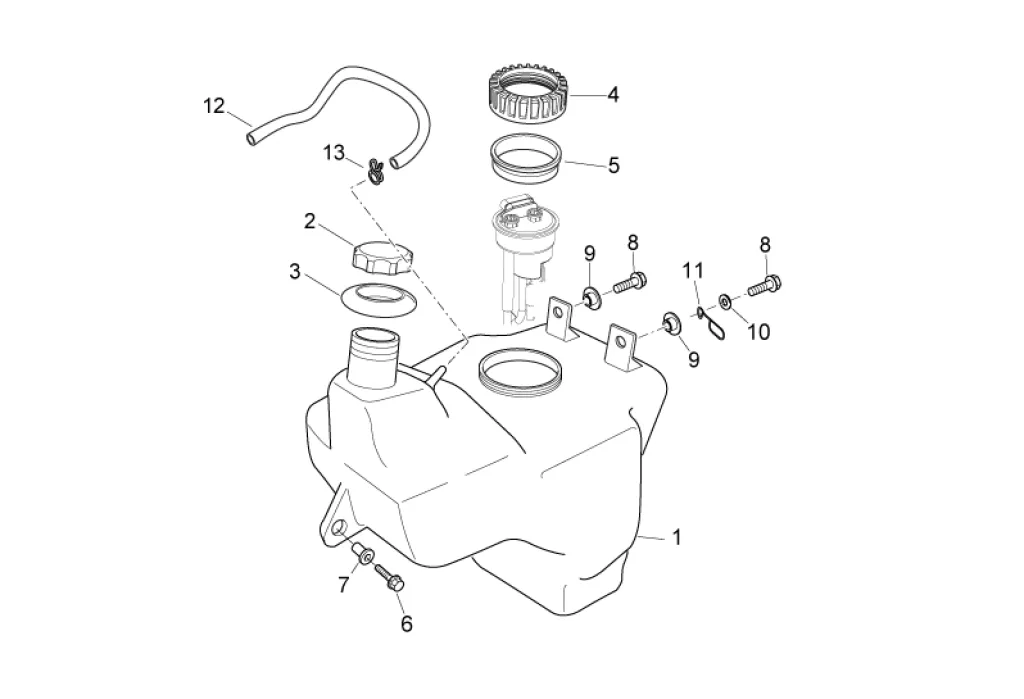 12
13
4
5
2
3
9
8
11
8
10
9
1
7
6