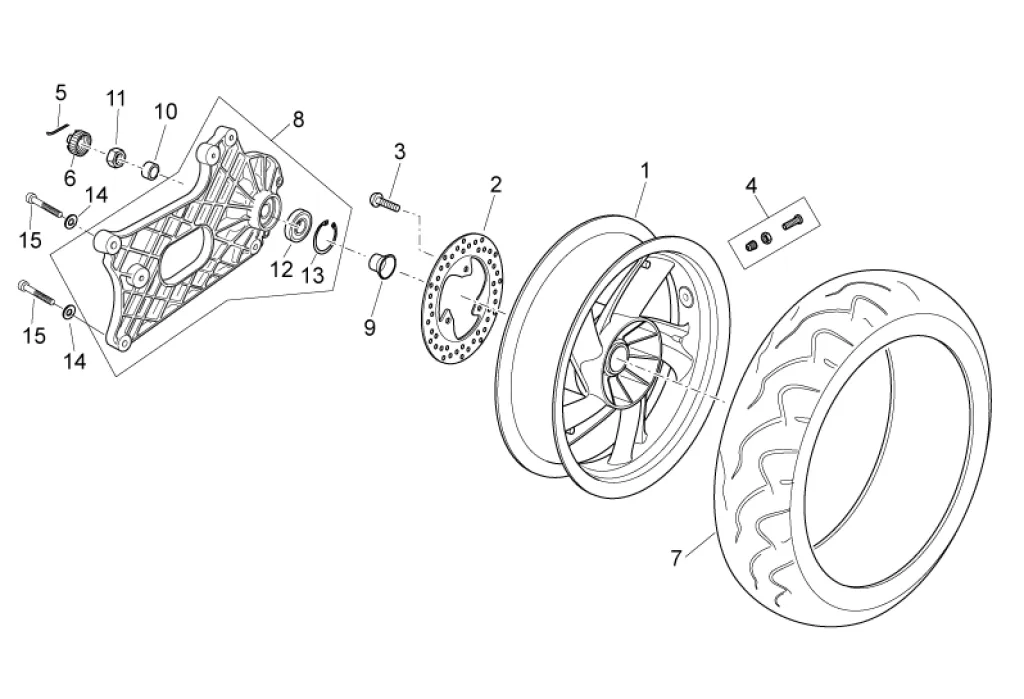 5
11
10
8
6
14
15
3
2
1
4
12
13
9
15
14
7