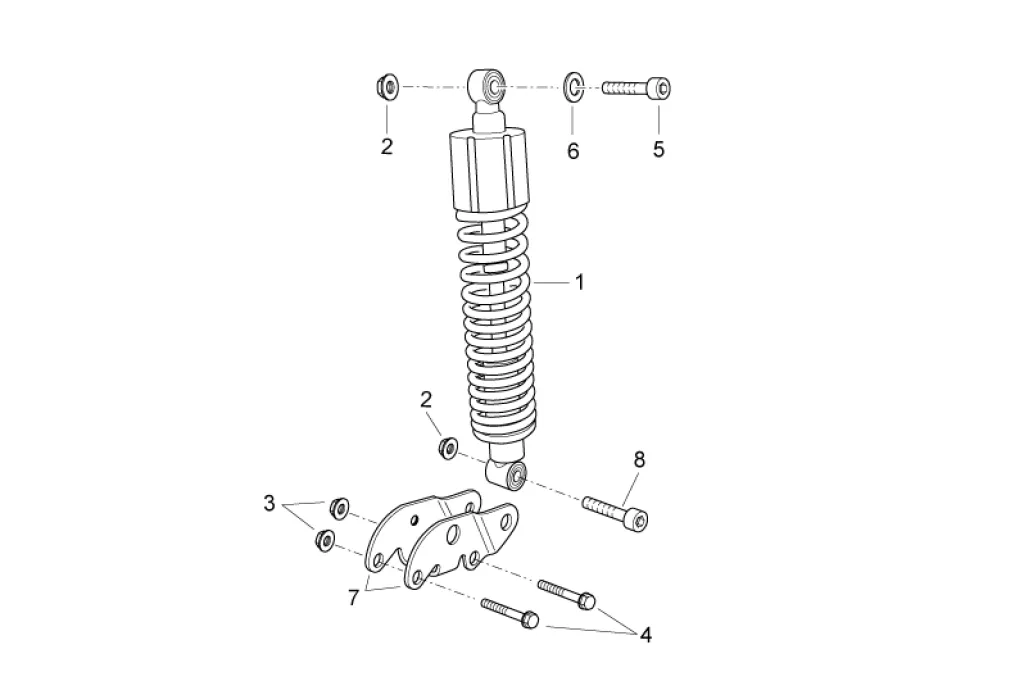 2
6
5
1
2
8
3
7
4