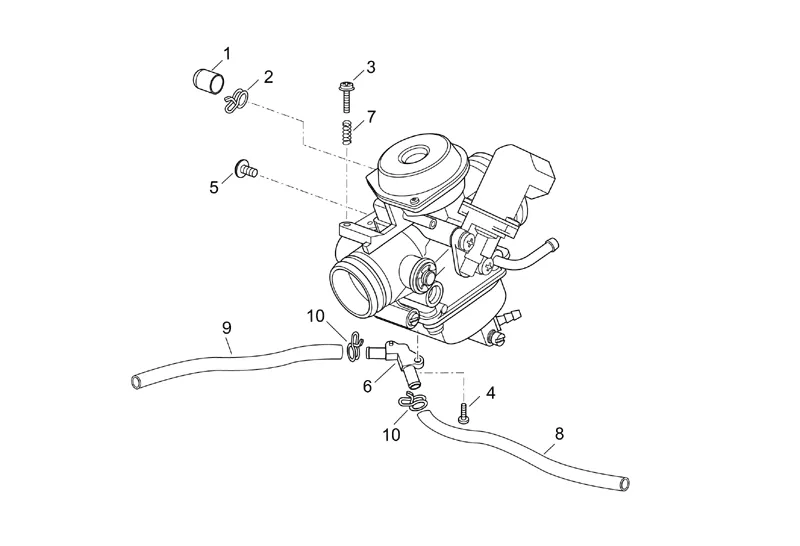 1
2
3
7
5
10
9
6
4
10
8