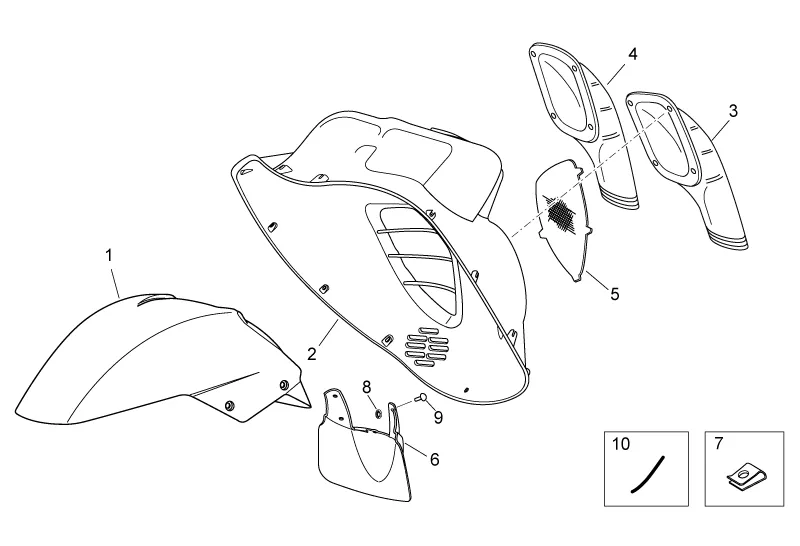 4
3
1
5
2
8
9
6
10
7