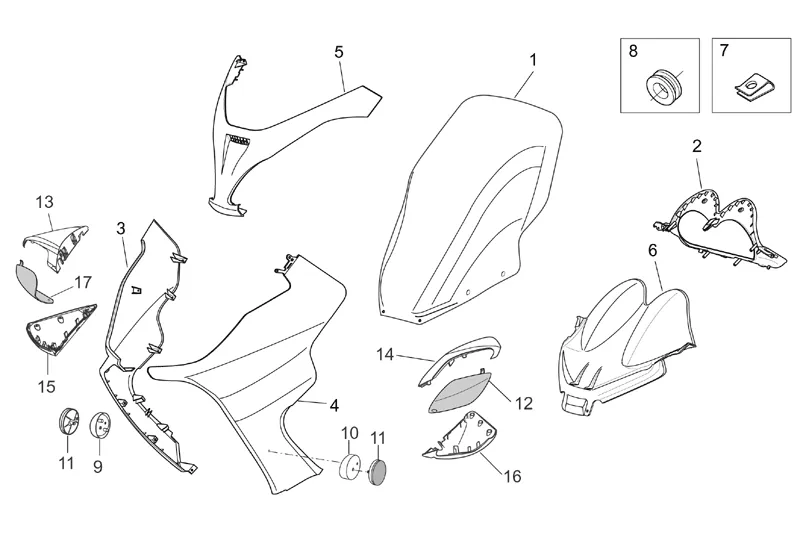 5
1
8
7
2
13
3
6
17
15
14
12
4
10
11
11
9
16