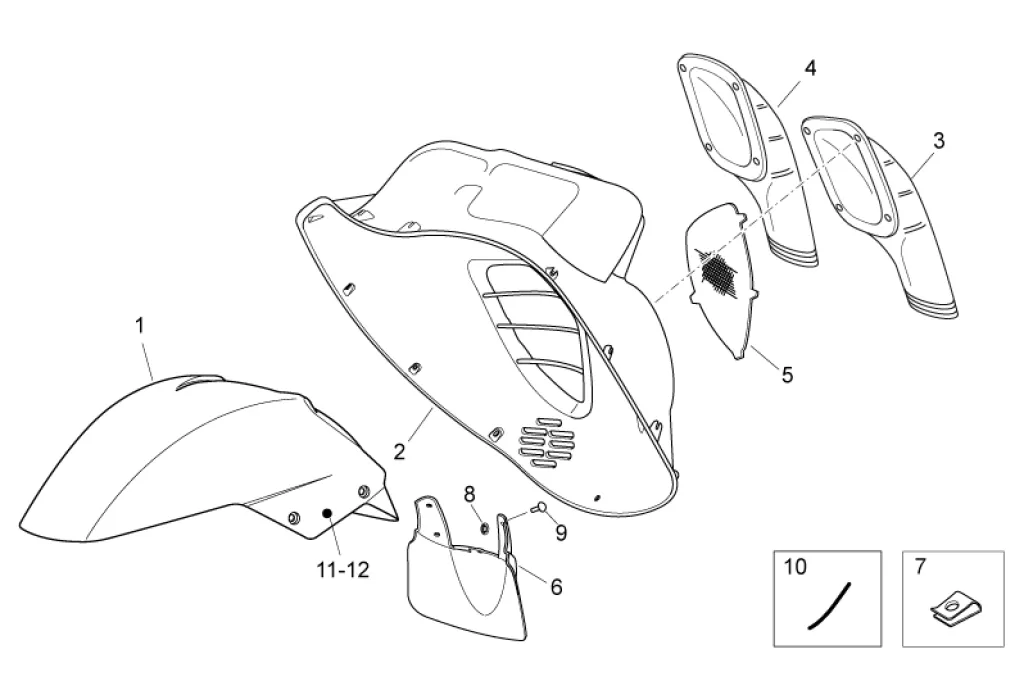 4
3
1
5
2
8
9
11-12
6
10
7