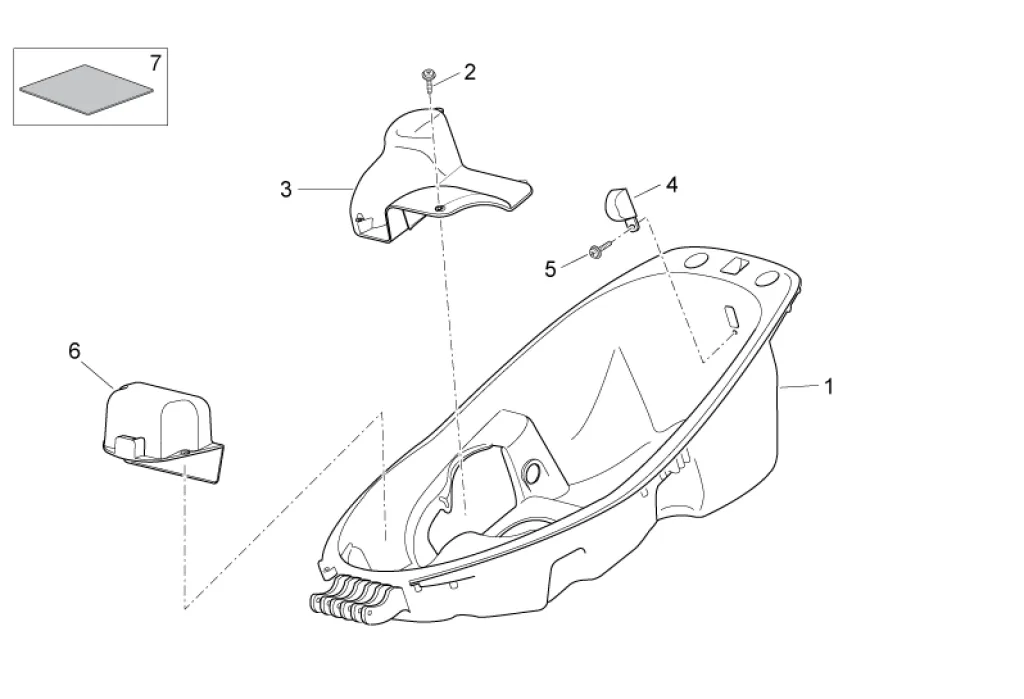 7
2
3
4
5
6
1