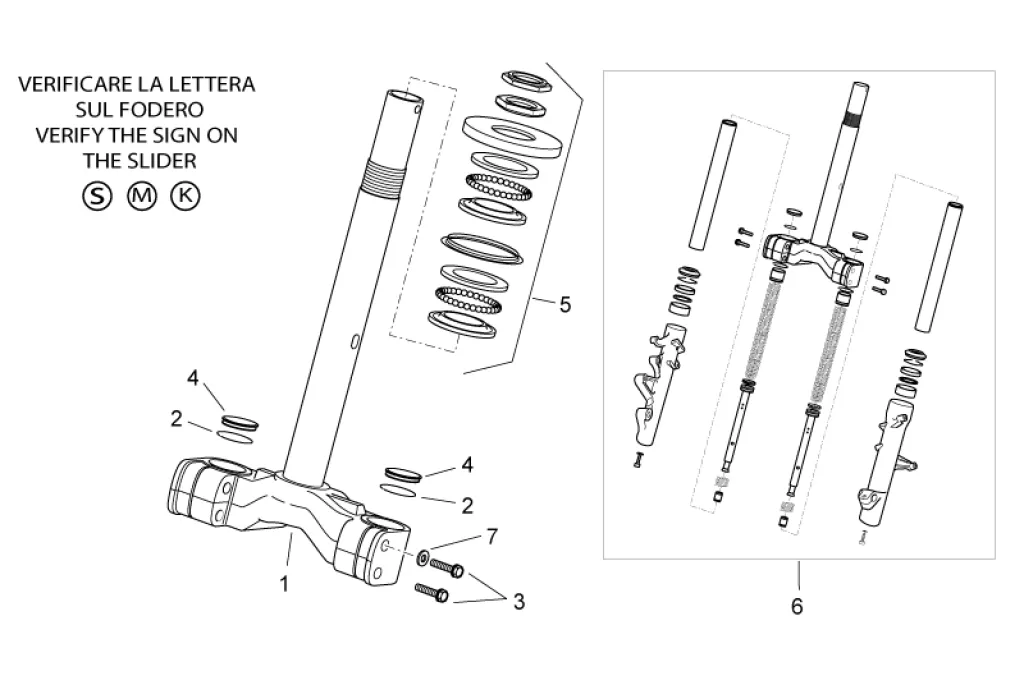 VERIFICARE LA LETTERA
SUL FODERO
VERIFY THE SIGN ON
THE SLIDER

S M K

5

4

2

4

2

7

1

3

6