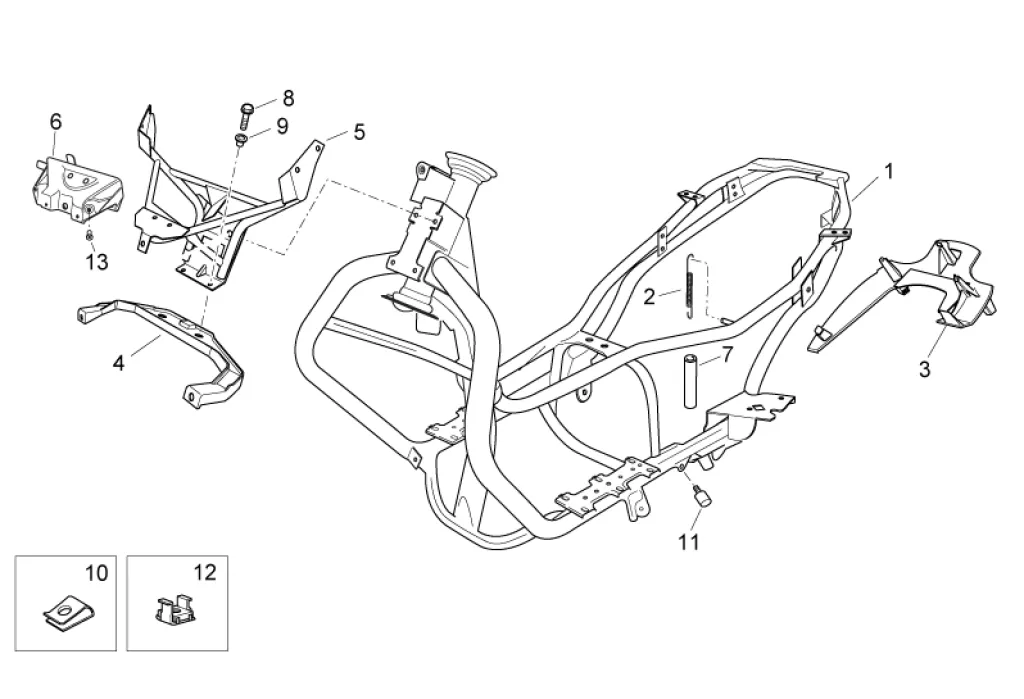 6
8
9
5
1
13
2
3
4
7
11
10
12