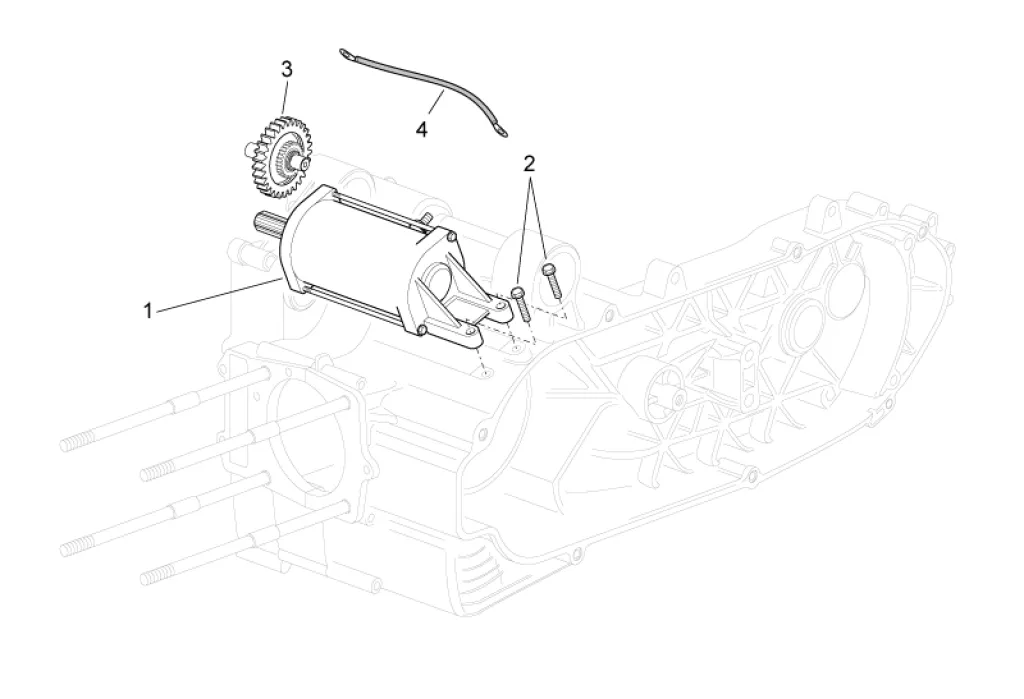 3
4
2
1