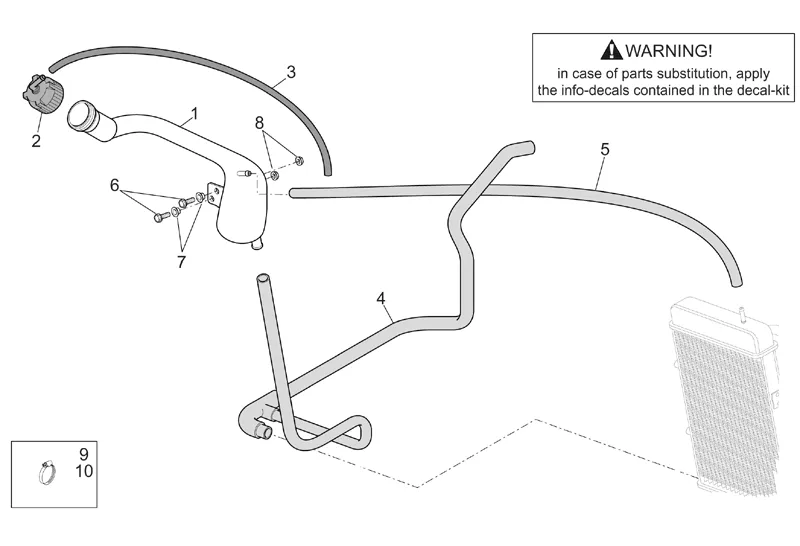 WARNING!
in case of parts substitution, apply the info-decals contained in the decal-kit

3
2
1
8
5
6
7
4
9
10