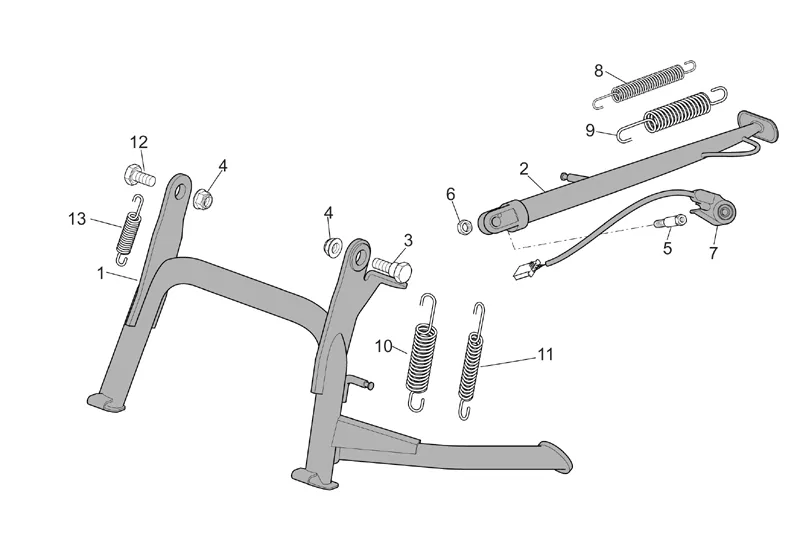 8
9
12
4
2
6
13
4
3
5
7
1
10
11